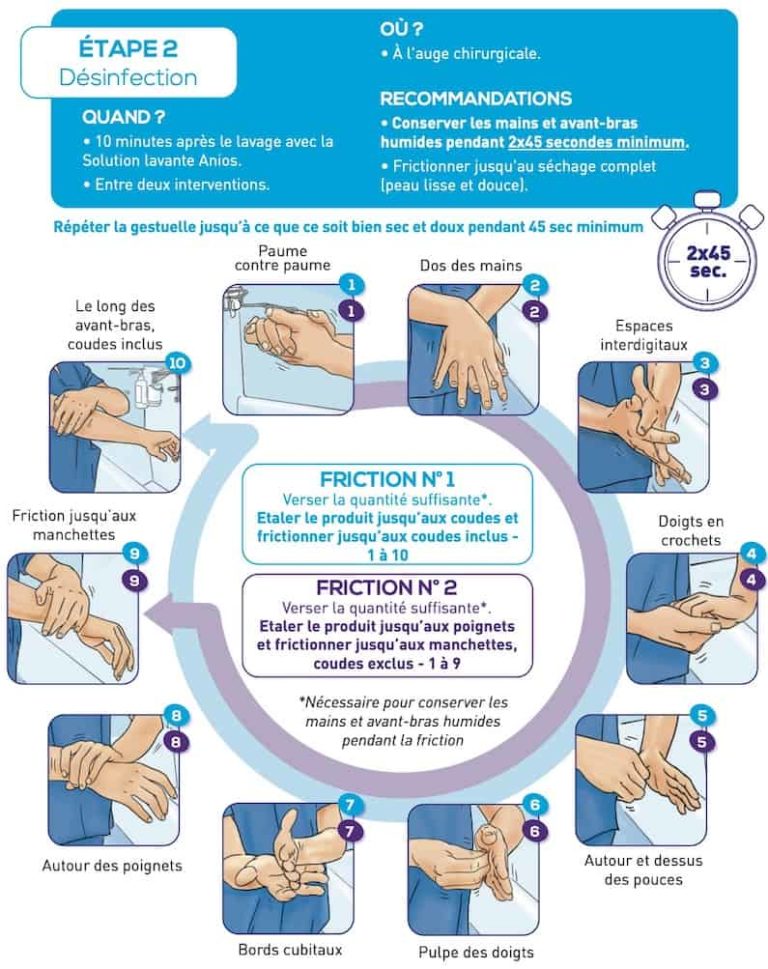 ÉTAPE 2
Désinfection

QUAND ?
• 10 minutes après le lavage avec la Solution lavante Anios.
• Entre deux interventions.

OÙ ?
• À l'auge chirurgicale.

RECOMMANDATIONS
• Conserver les mains et avant-bras humides pendant 2x45 secondes minimum.
• Frictionner jusqu'au séchage complet (peau lisse et douce).

Répéter la gestuelle jusqu'à ce que ce soit bien sec et doux pendant 45 sec minimum

2x45 sec.

Paume contre paume 1 1

Dos des mains 2 2

Espaces interdigitaux 3 3

Doigts en crochets 4 4

Autour et dessus des pouces 5 5

Pulpe des doigts 6 6

Bords cubitaux 7 7

Autour des poignets 8 8

Friction jusqu'aux manchettes 9 9

Le long des avant-bras, coudes inclus 10

FRICTION N° 1
Verser la quantité suffisante*.
Etaler le produit jusqu'aux coudes et frictionner jusqu'aux coudes inclus - 1 à 10

FRICTION N° 2
Verser la quantité suffisante*.
Etaler le produit jusqu'aux poignets et frictionner jusqu'aux manchettes, coudes exclus - 1 à 9

*Nécessaire pour conserver les mains et avant-bras humides pendant la friction