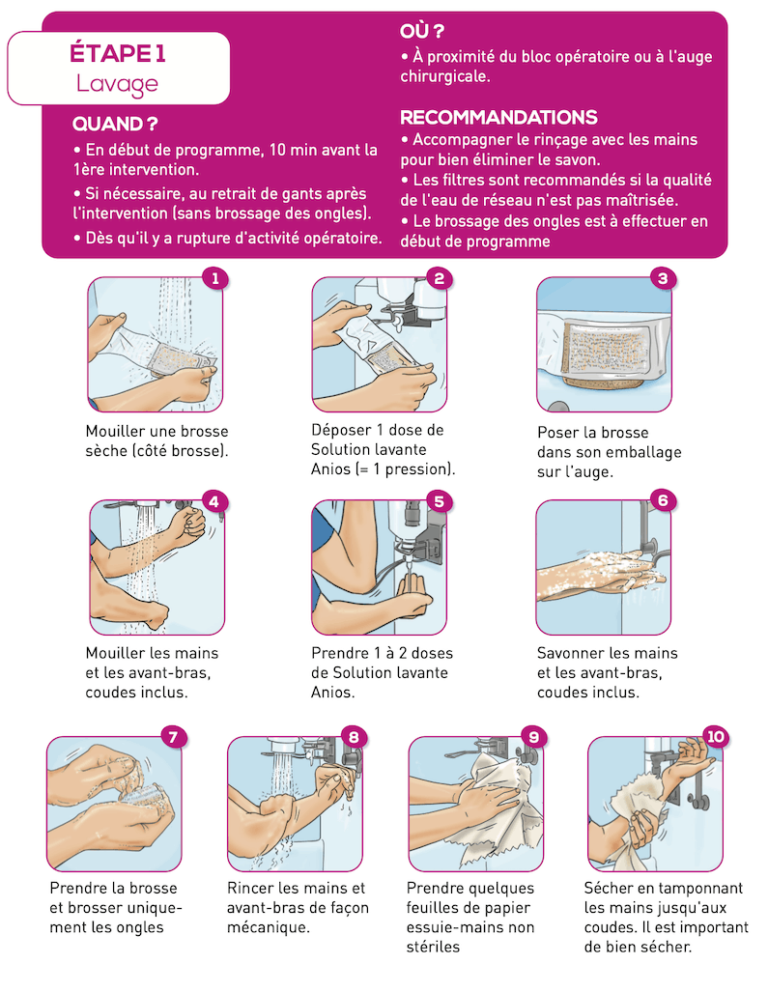 ÉTAPE 1
Lavage

QUAND ?
• En début de programme, 10 min avant la 1ère intervention.
• Si nécessaire, au retrait de gants après l'intervention (sans brossage des ongles).
• Dès qu'il y a rupture d'activité opératoire.

OÙ ?
• À proximité du bloc opératoire ou à l'auge chirurgicale.

RECOMMANDATIONS
• Accompagner le rinçage avec les mains pour bien éliminer le savon.
• Les filtres sont recommandés si la qualité de l'eau de réseau n'est pas maîtrisée.
• Le brossage des ongles est à effectuer en début de programme

1
Mouiller une brosse sèche (côté brosse).

2
Déposer 1 dose de Solution lavante Anios (= 1 pression).

3
Poser la brosse dans son emballage sur l'auge.

4
Mouiller les mains et les avant-bras, coudes inclus.

5
Prendre 1 à 2 doses de Solution lavante Anios.

6
Savonner les mains et les avant-bras, coudes inclus.

7
Prendre la brosse et brosser uniquement les ongles

8
Rincer les mains et avant-bras de façon mécanique.

9
Prendre quelques feuilles de papier essuie-mains non stériles

10
Sécher en tamponnant les mains jusqu'aux coudes. Il est important de bien sécher.