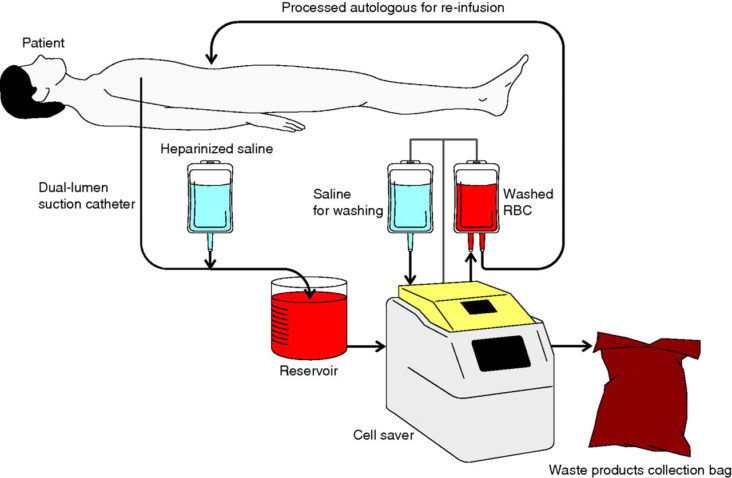 Processed autologous for re-infusion

Patient

Heparinized saline

Dual-lumen suction catheter

Saline for washing

Washed RBC

Reservoir

Cell saver

Waste products collection bag